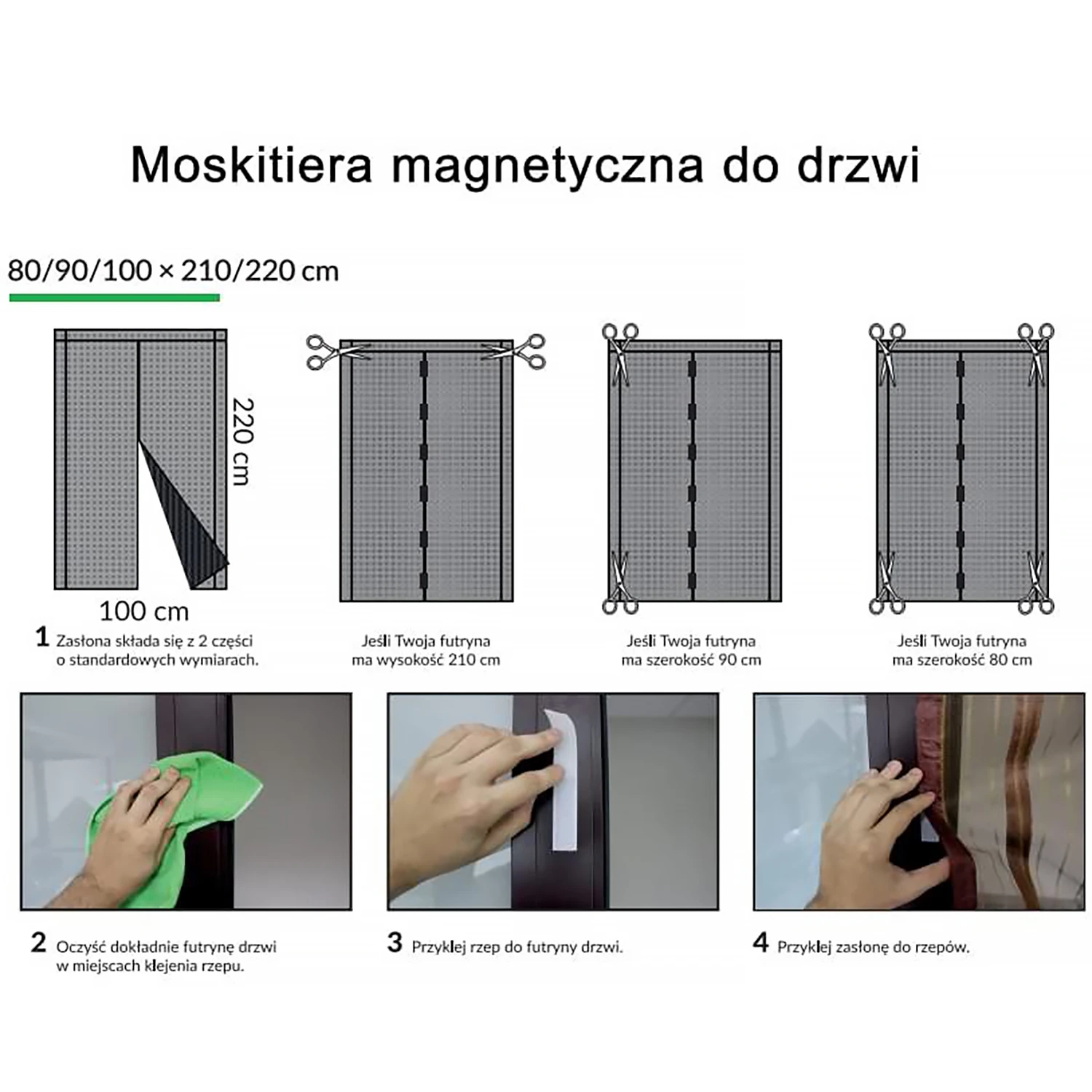 Moskitiera magnetyczna do drzwi

80/90/100 × 210/220 cm

220 cm

100 cm

1 Zasłona składa się z 2 części o standardowych wymiarach.

Jeśli Twoja futryna ma wysokość 210 cm

Jeśli Twoja futryna ma szerokość 90 cm

Jeśli Twoja futryna ma szerokość 80 cm

2 Oczyść dokładnie futrynę drzwi w miejscach klejenia rzepu.

3 Przyklej rzep do futryny drzwi.

4 Przyklej zasłonę do rzepów.