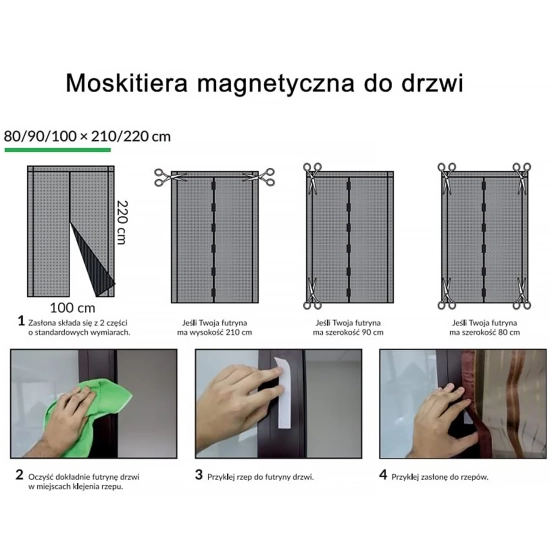 Moskitiera magnetyczna do drzwi

80/90/100 × 210/220 cm

220 cm

100 cm

1 Zasłona składa się z 2 części o standardowych wymiarach.

Jeśli Twoja futryna ma wysokość 210 cm

Jeśli Twoja futryna ma szerokość 90 cm

Jeśli Twoja futryna ma szerokość 80 cm

2 Oczyść dokładnie futrynę drzwi w miejscach klejenia rzepu.

3 Przyklej rzep do futryny drzwi.

4 Przyklej zasłonę do rzepów.